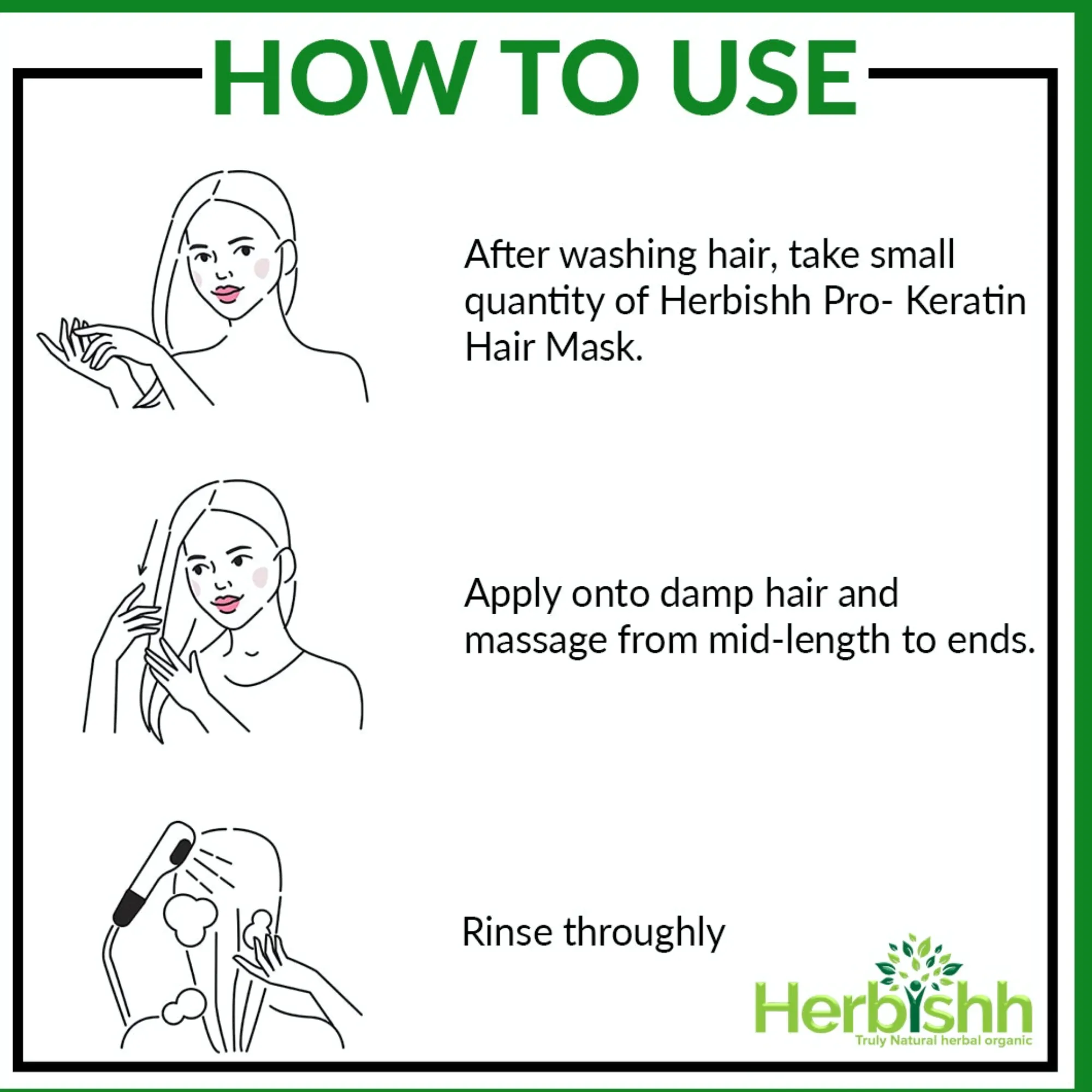 HOW TO USE

After washing hair, take small quantity of Herbishh Pro- Keratin Hair Mask.

Apply onto damp hair and massage from mid-length to ends.

Rinse throughly

Herbishh
Truly Natural herbal organic